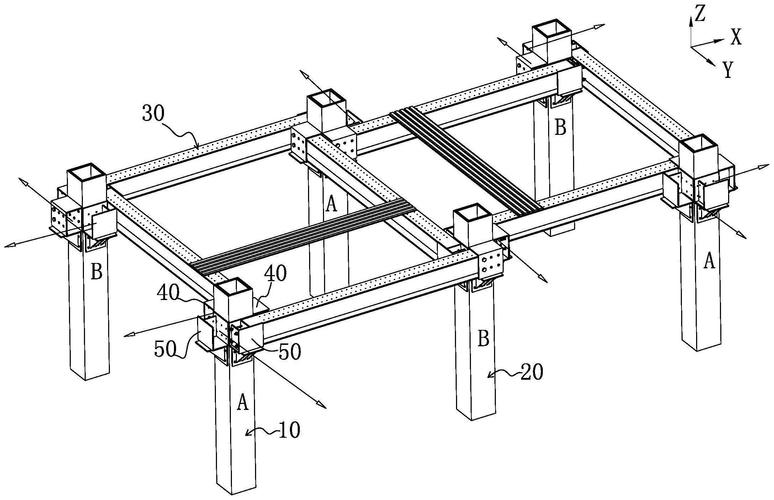 Z
X
Y
30
B
A
B
A
40
40
50
50
B
20
A
10